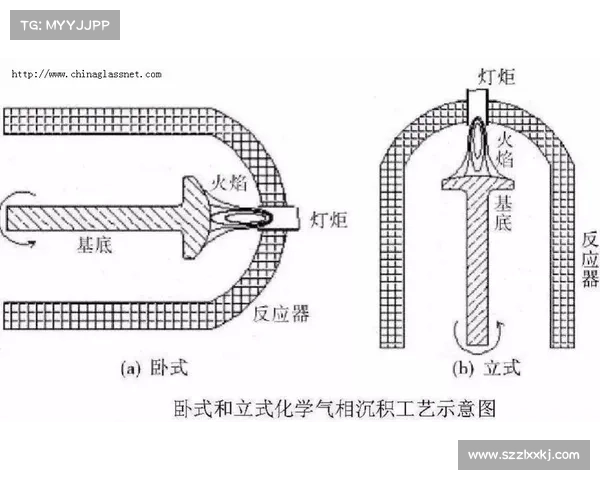 TG: MYYJJPP

http://www.chinaglassnet.com

火焰

灯炬

基底

反应器

(a) 卧式

灯炬

火焰

基底

反应器

(b) 立式

卧式和立式化学气相沉积工艺示意图

www.szzlxxkj.com